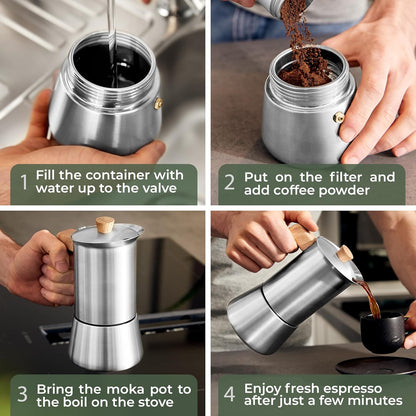 1 Fill the container with water up to the valve

2 Put on the filter and add coffee powder

3 Bring the moka pot to the boil on the stove

4 Enjoy fresh espresso after just a few minutes